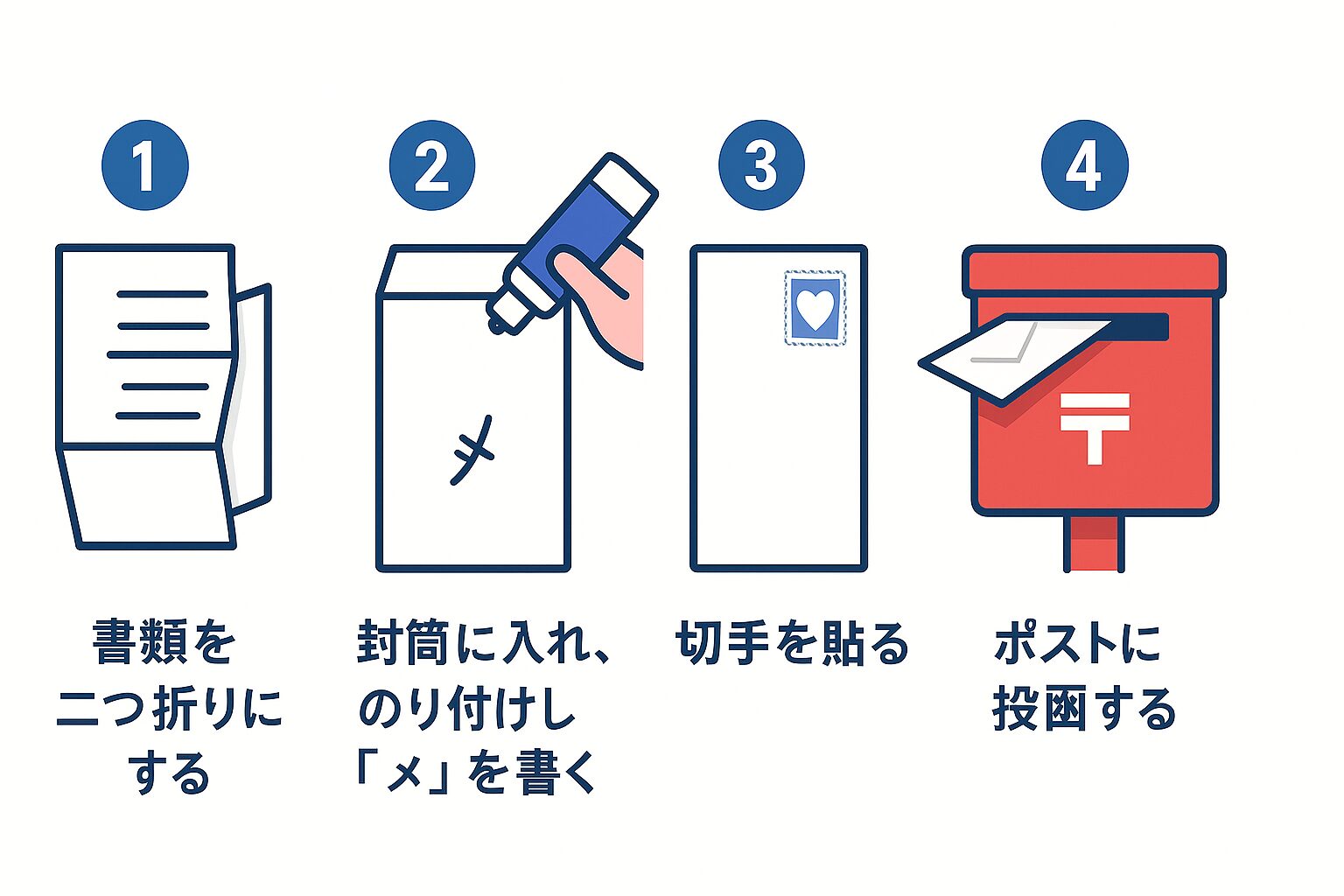 1

書類を二つ折りにする

2

メ

封筒に入れ、のり付けし「メ」を書く

3

切手を貼る

4

〒

ポストに投函する